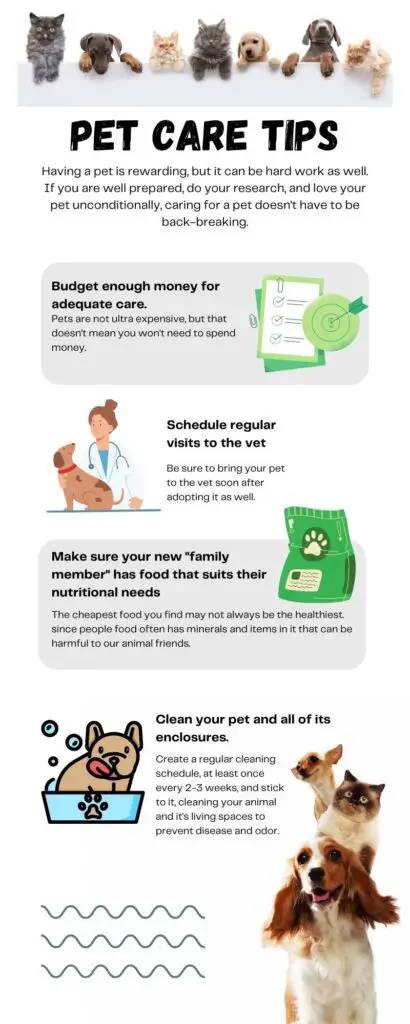 PET CARE TIPS

Having a pet is rewarding, but it can be hard work as well. If you are well prepared, do your research, and love your pet unconditionally, caring for a pet doesn't have to be back-breaking.

Budget enough money for adequate care.

Pets are not ultra expensive, but that doesn't mean you won't need to spend money.

Schedule regular visits to the vet

Be sure to bring your pet to the vet soon after adopting it as well.

Make sure your new "family member" has food that suits their nutritional needs

The cheapest food you find may not always be the healthiest. since people food often has minerals and items in it that can be harmful to our animal friends.

Clean your pet and all of its enclosures.

Create a regular cleaning schedule, at least once every 2-3 weeks, and stick to it, cleaning your animal and it's living spaces to prevent disease and odor.