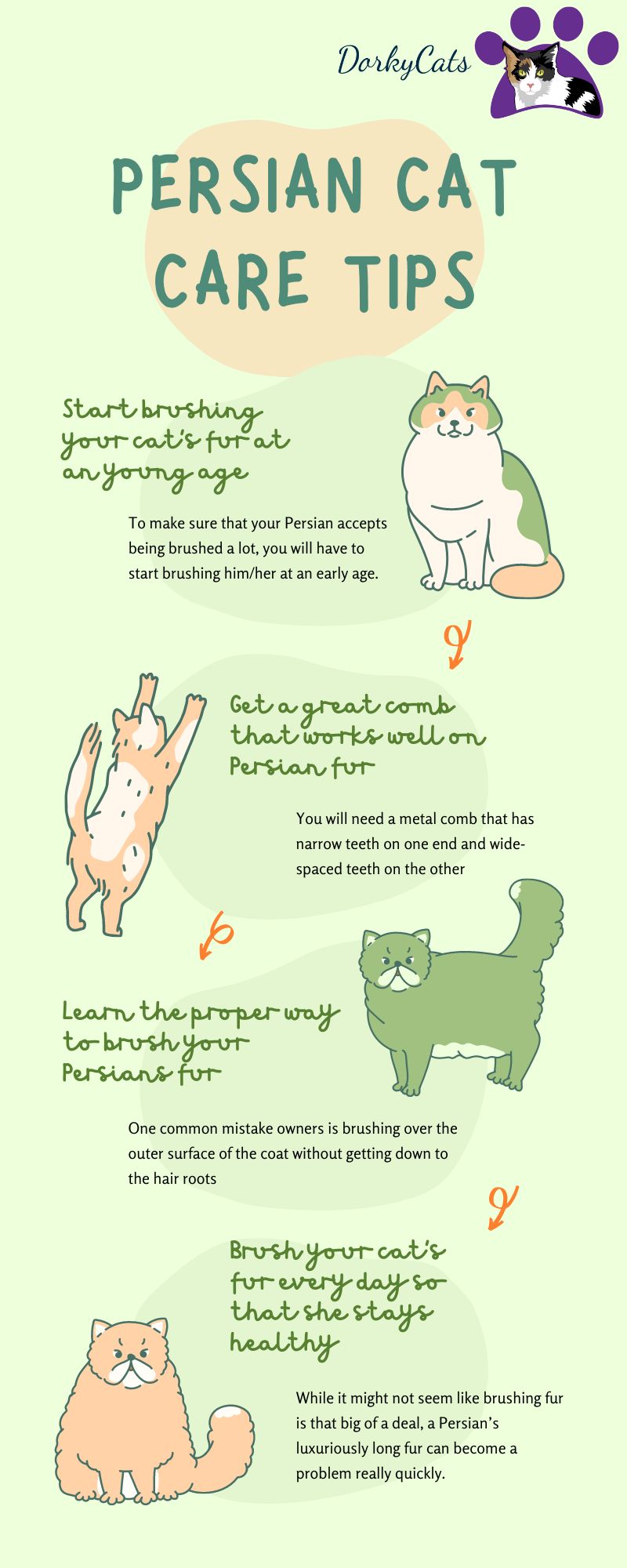 DorkyCats

PERSIAN CAT CARE TIPS

Start brushing your cat's fur at an young age

To make sure that your Persian accepts being brushed a lot, you will have to start brushing him/her at an early age.

Get a great comb that works well on Persian fur

You will need a metal comb that has narrow teeth on one end and wide-spaced teeth on the other

Learn the proper way to brush your Persians fur

One common mistake owners is brushing over the outer surface of the coat without getting down to the hair roots

Brush your cat's fur every day so that she stays healthy

While it might not seem like brushing fur is that big of a deal, a Persian's luxuriously long fur can become a problem really quickly.