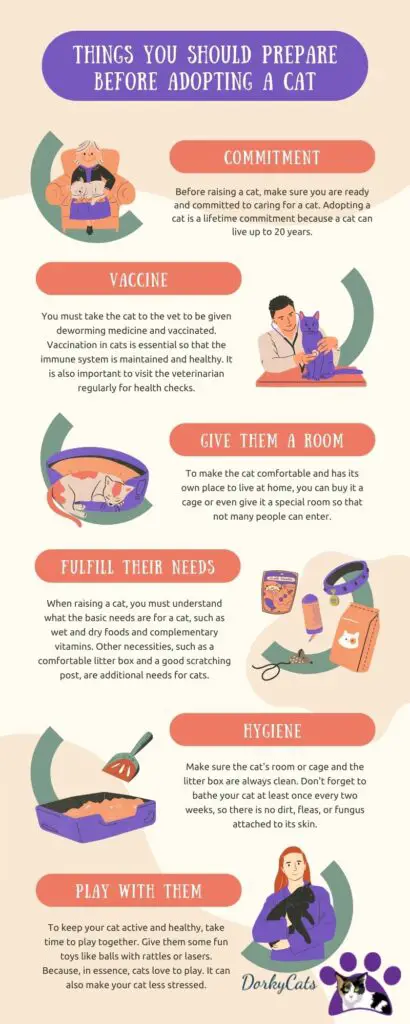 THINGS YOU SHOULD PREPARE BEFORE ADOPTING A CAT

COMMITMENT

Before raising a cat, make sure you are ready and committed to caring for a cat. Adopting a cat is a lifetime commitment because a cat can live up to 20 years.

VACCINE

You must take the cat to the vet to be given deworming medicine and vaccinated. Vaccination in cats is essential so that the immune system is maintained and healthy. It is also important to visit the veterinarian regularly for health checks.

GIVE THEM A ROOM

To make the cat comfortable and has its own place to live at home, you can buy it a cage or even give it a special room so that not many people can enter.

FULFILL THEIR NEEDS

When raising a cat, you must understand what the basic needs are for a cat, such as wet and dry foods and complementary vitamins. Other necessities, such as a comfortable litter box and a good scratching post, are additional needs for cats.

HYGIENE

Make sure the cat's room or cage and the litter box are always clean. Don't forget to bathe your cat at least once every two weeks, so there is no dirt, fleas, or fungus attached to its skin.

PLAY WITH THEM

To keep your cat active and healthy, take time to play together. Give them some fun toys like balls with rattles or lasers. Because, in essence, cats love to play. It can also make your cat less stressed.

DorkyCats