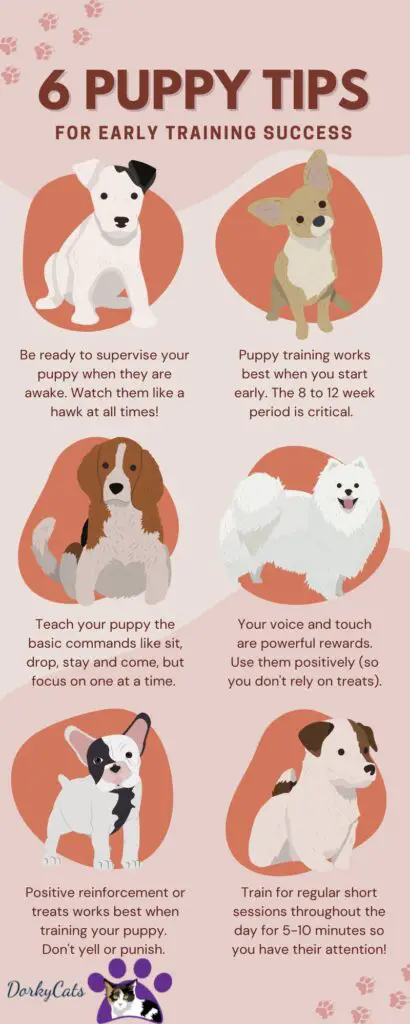 6 PUPPY TIPS
FOR EARLY TRAINING SUCCESS

Be ready to supervise your puppy when they are awake. Watch them like a hawk at all times!

Puppy training works best when you start early. The 8 to 12 week period is critical.

Teach your puppy the basic commands like sit, drop, stay and come, but focus on one at a time.

Your voice and touch are powerful rewards. Use them positively (so you don't rely on treats).

Positive reinforcement or treats works best when training your puppy. Don't yell or punish.

Train for regular short sessions throughout the day for 5-10 minutes so you have their attention!

DorkyCats